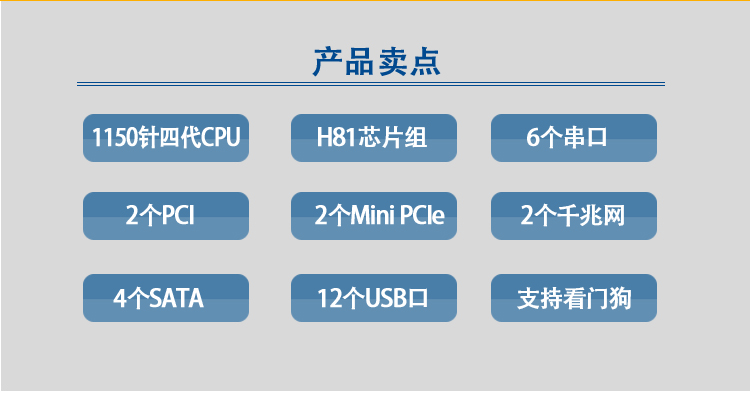 产品卖点

1150针四代CPU

H81芯片组

6个串口

2个PCI

2个Mini PCIe

2个千兆网

4个SATA

12个USB口

支持看门狗